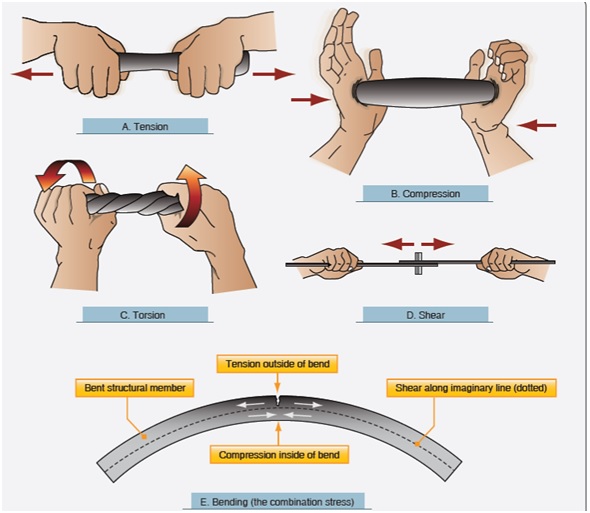 A. Tension

B. Compression

C. Torsion

D. Shear

Tension outside of bend

Bent structural member

Shear along imaginary line (dotted)

Compression inside of bend

E. Bending (the combination stress)